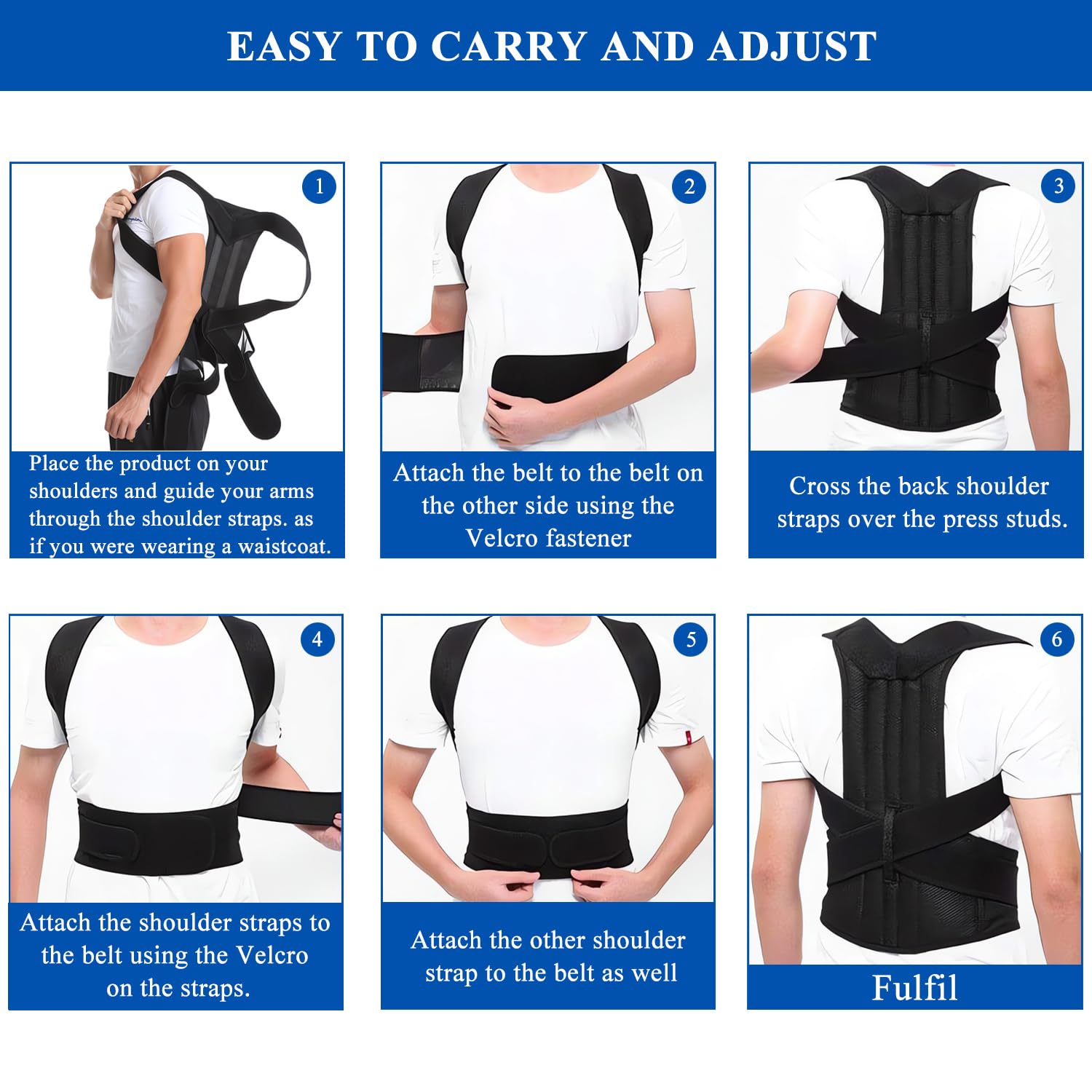 EASY TO CARRY AND ADJUST

1

Place the product on your shoulders and guide your arms through the shoulder straps. as if you were wearing a waistcoat.

2

Attach the belt to the belt on the other side using the Velcro fastener

3

Cross the back shoulder straps over the press studs.

4

Attach the shoulder straps to the belt using the Velcro on the straps.

5

Attach the other shoulder strap to the belt as well

6

Fulfil