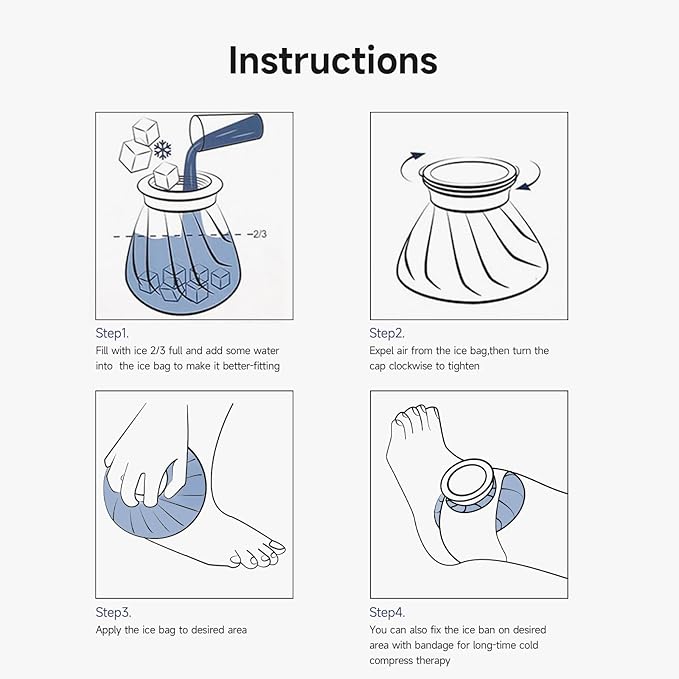 Instructions

2/3

Step1.
Fill with ice 2/3 full and add some water into the ice bag to make it better-fitting

Step2.
Expel air from the ice bag,then turn the cap clockwise to tighten

Step3.
Apply the ice bag to desired area

Step4.
You can also fix the ice ban on desired area with bandage for long-time cold compress therapy